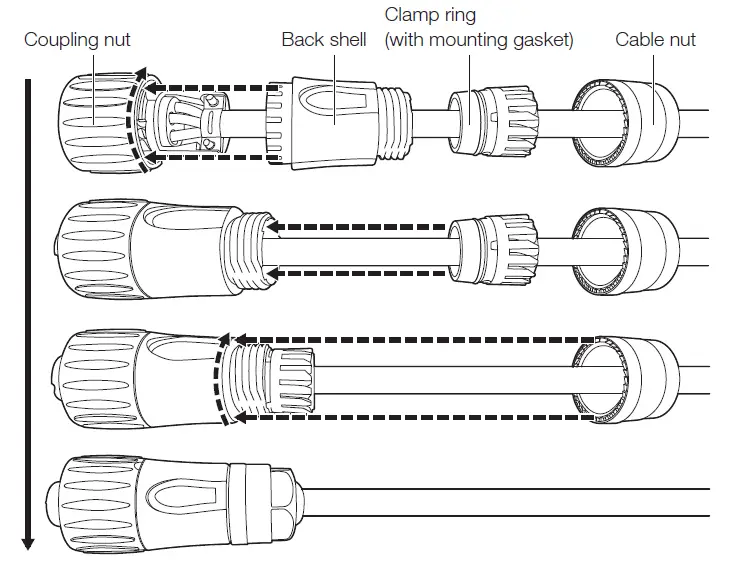 Coupling nut
Back shell
Clamp ring
(with mounting gasket)
Cable nut