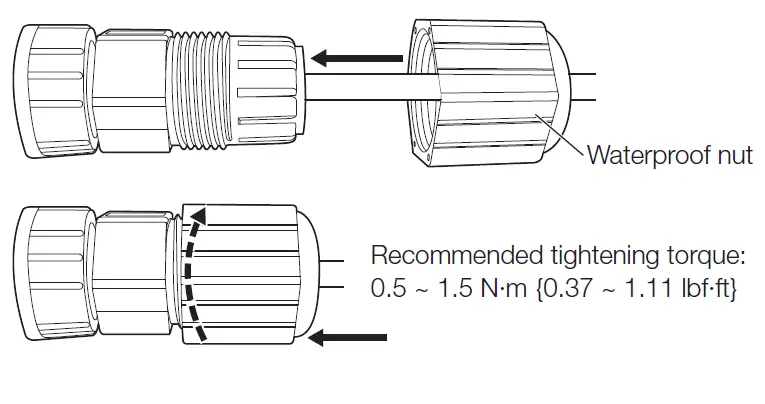 Waterproof nut

Recommended tightening torque:
0.5 ~ 1.5 N·m {0.37 ~ 1.11 lbf·ft}