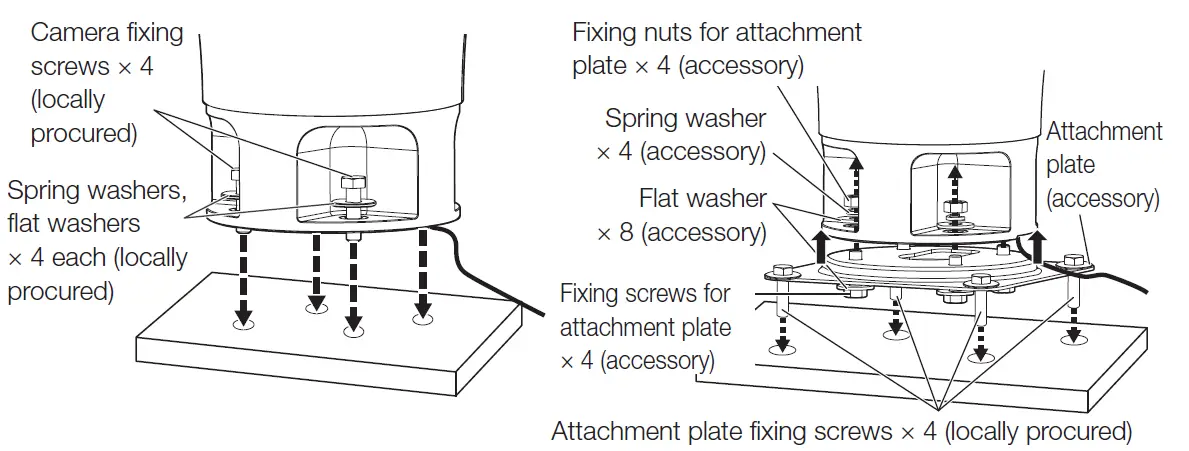 Camera fixing screws × 4 (locally procured)

Spring washers, flat washers × 4 each (locally procured)

Fixing nuts for attachment plate × 4 (accessory)

Spring washer × 4 (accessory)

Flat washer × 8 (accessory)

Attachment plate (accessory)

Fixing screws for attachment plate × 4 (accessory)

Attachment plate fixing screws × 4 (locally procured)