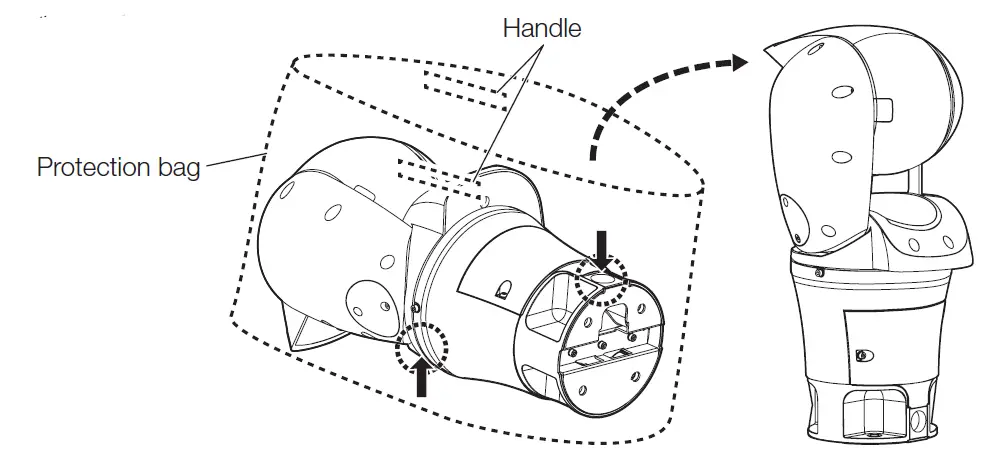 Handle

Protection bag