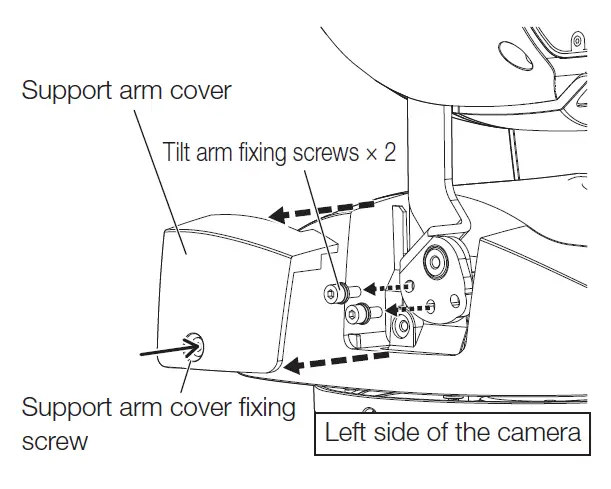 Support arm cover

Tilt arm fixing screws × 2

Support arm cover fixing screw

Left side of the camera