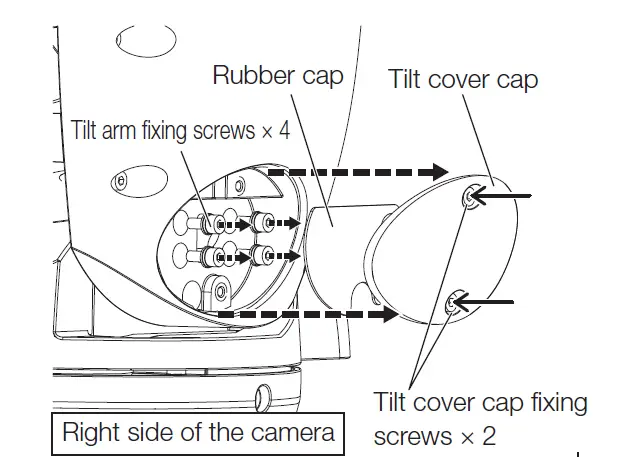 Rubber cap

Tilt cover cap

Tilt arm fixing screws × 4

Tilt cover cap fixing screws × 2

Right side of the camera