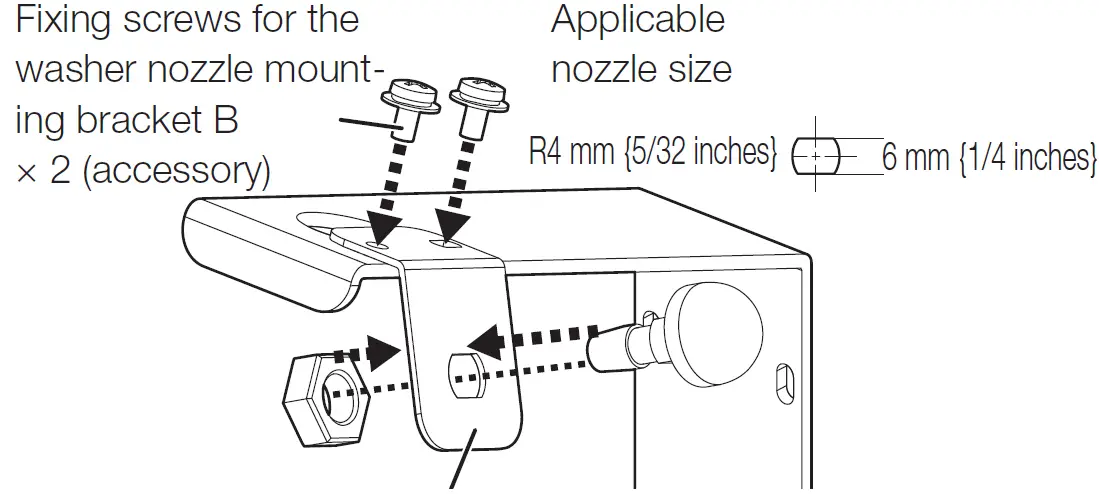 Fixing screws for the washer nozzle mounting bracket B × 2 (accessory)

Applicable nozzle size

R4 mm {5/32 inches}

6 mm {1/4 inches}