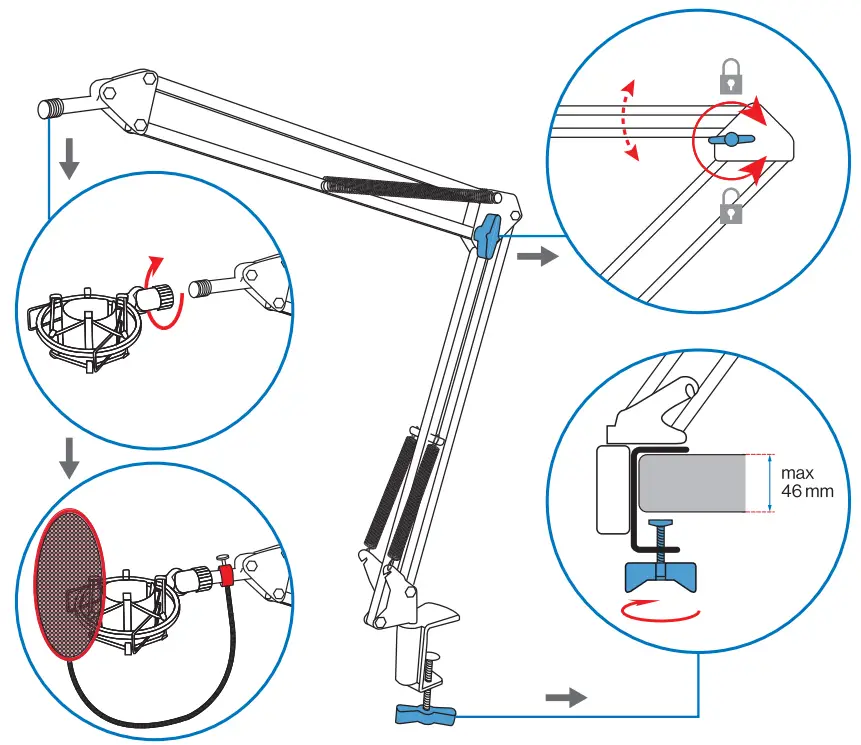 max
46 mm