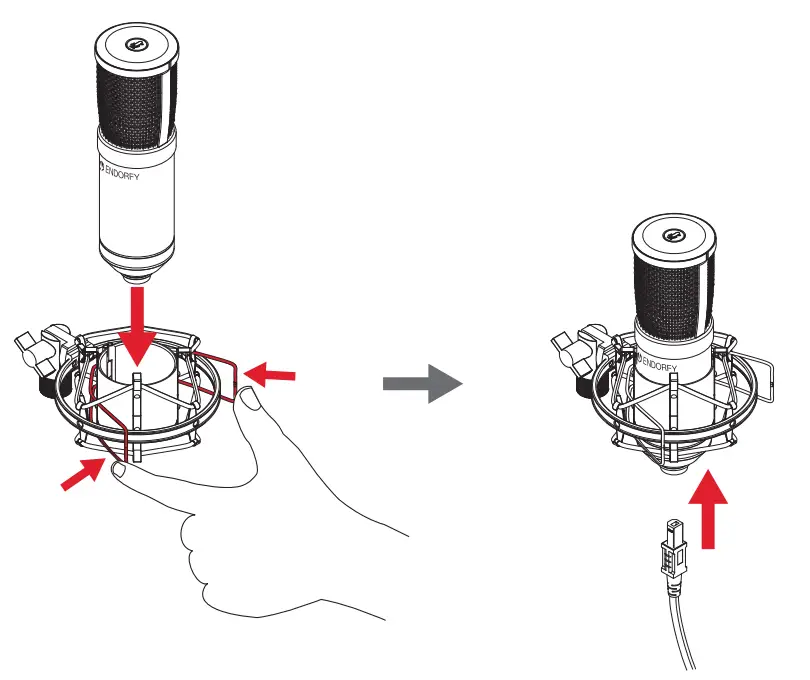 ENDORFY

ENDORFY