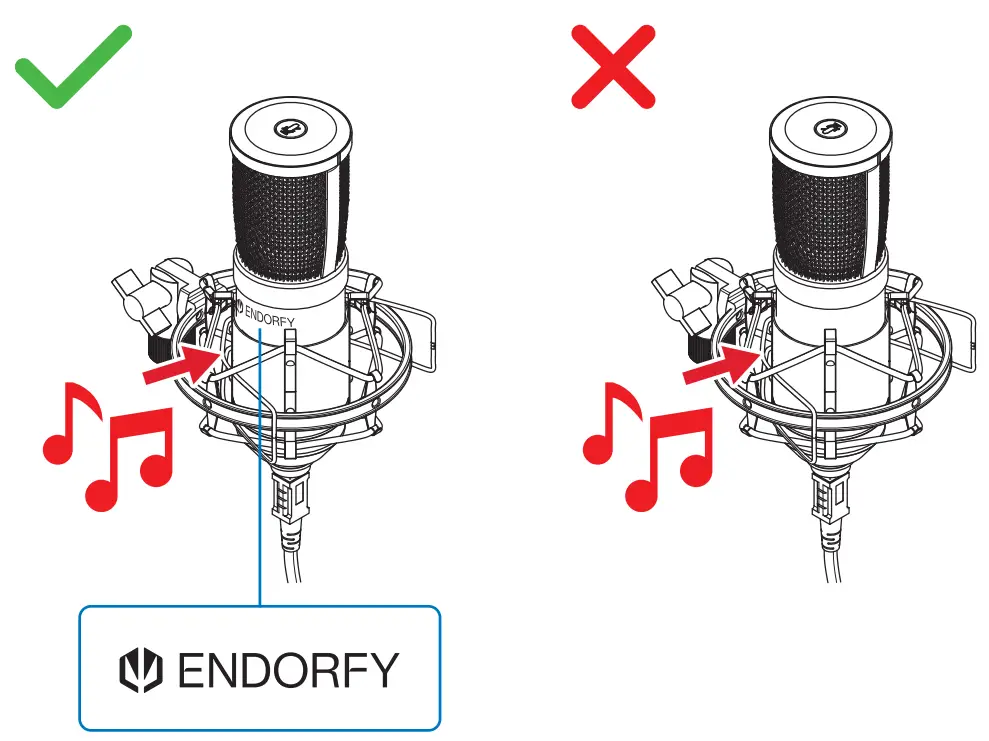 ENDORFY

ENDORFY