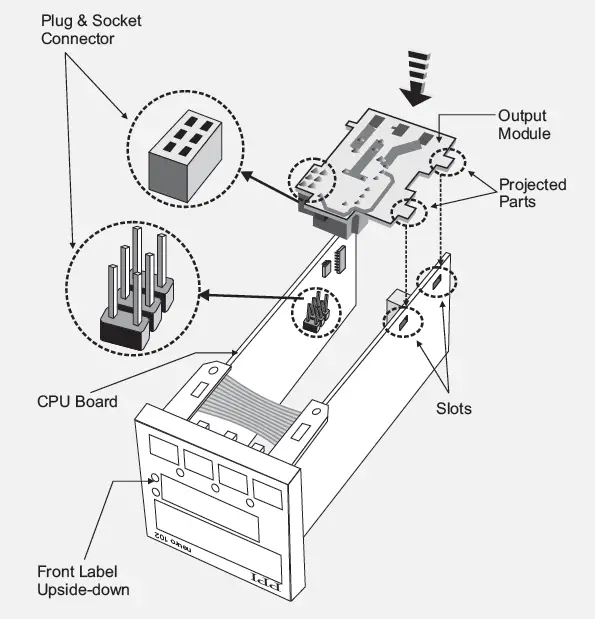 Plug & Socket Connector

Output Module

Projected Parts

CPU Board

Slots

Front Label Upside-down

neuro 102

PPI