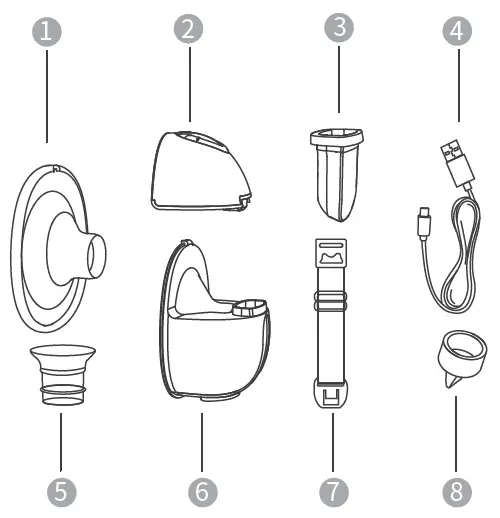 1
2
3
4
5
6
7
8