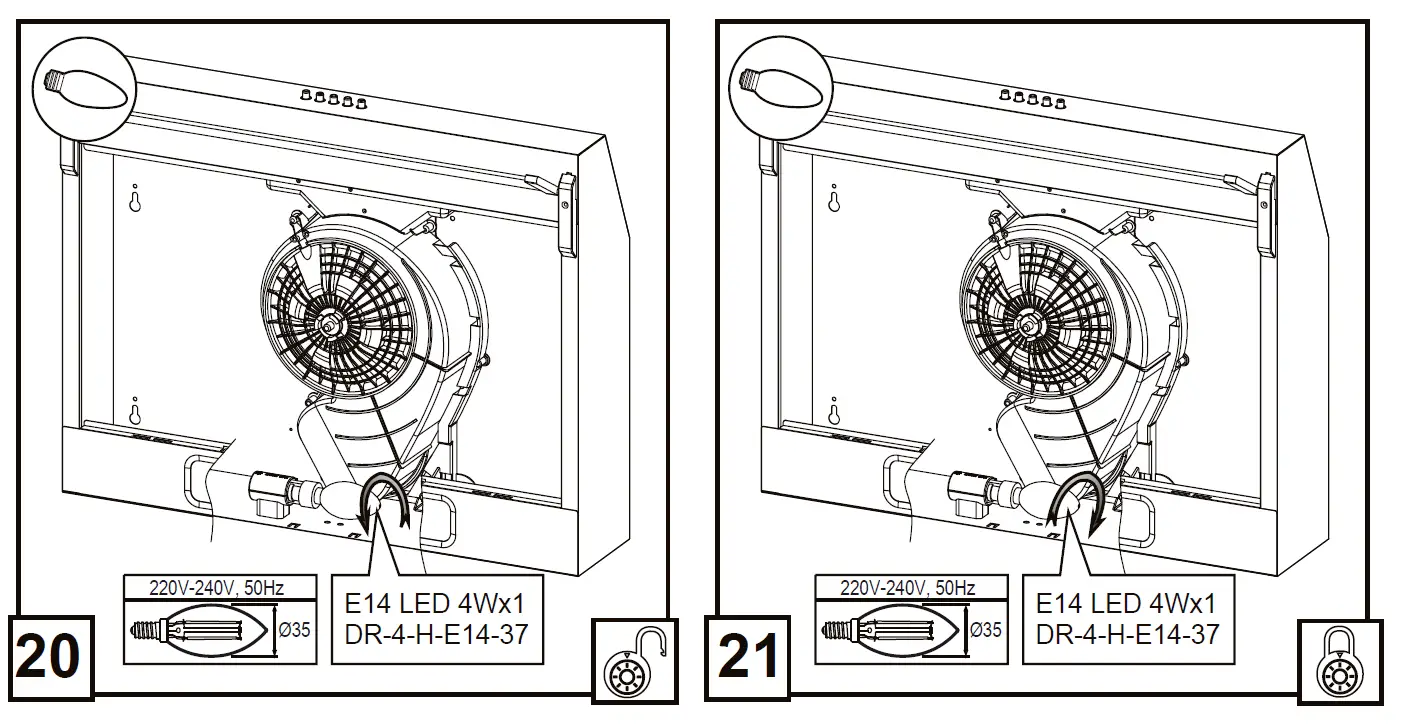 220V-240V, 50Hz
Ø35
E14 LED 4Wx1
DR-4-H-E14-37
20

220V-240V, 50Hz
Ø35
E14 LED 4Wx1
DR-4-H-E14-37
21