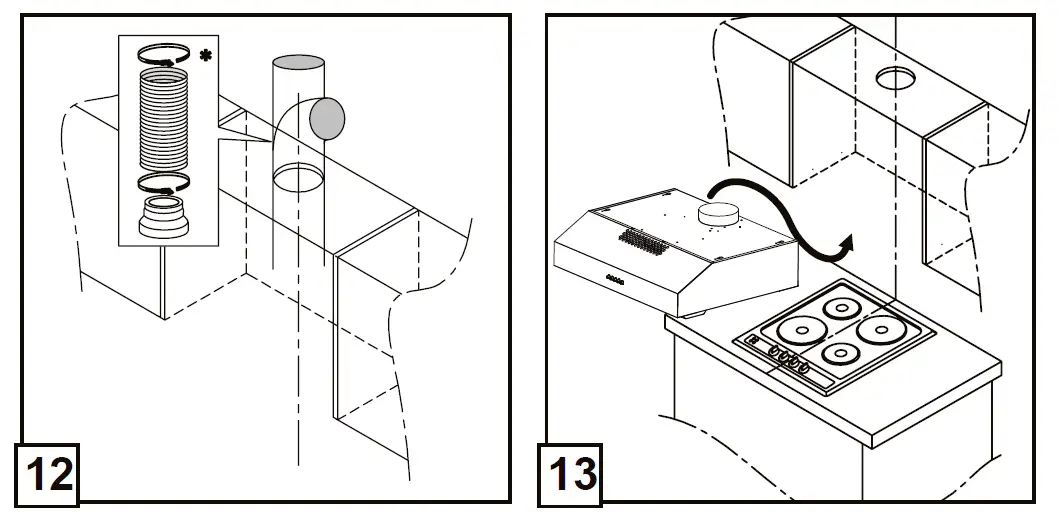 *

12

13