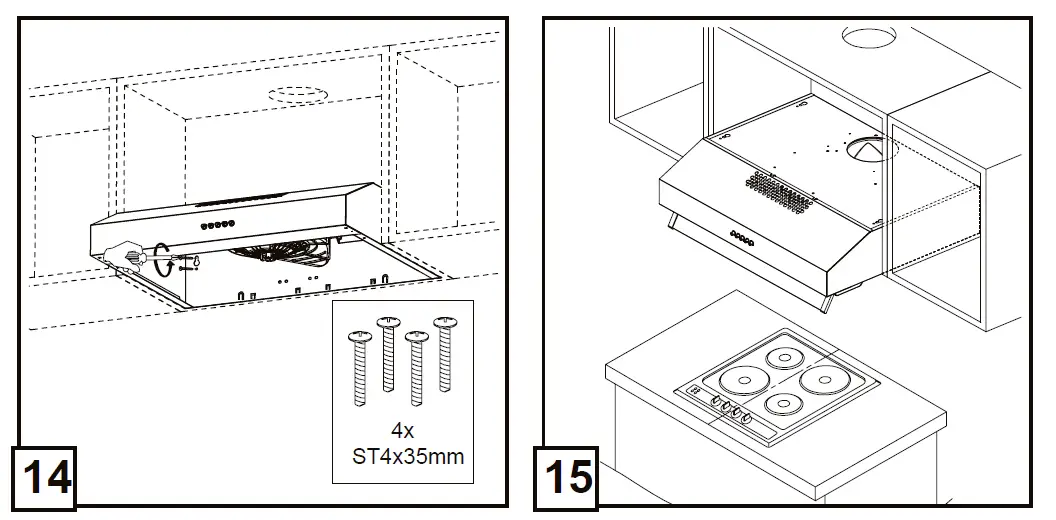 4x
ST4x35mm

14

15