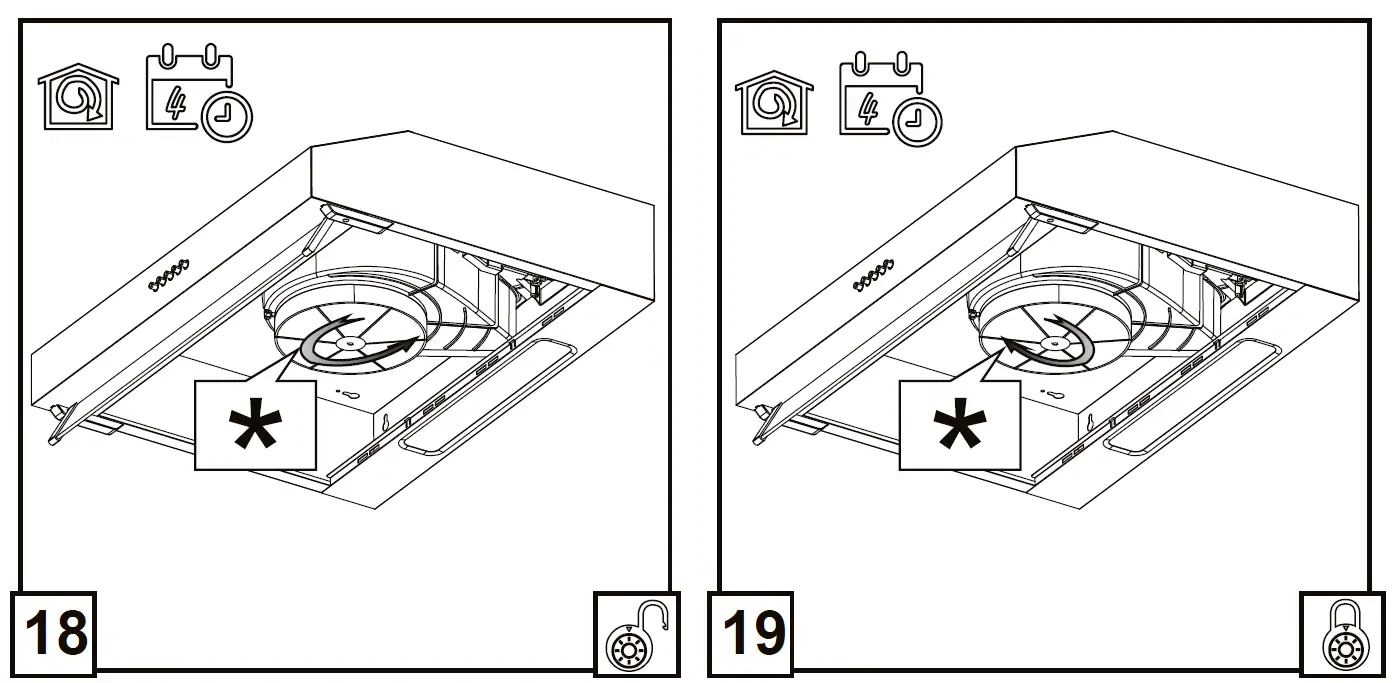 4

*

18

4

*

19