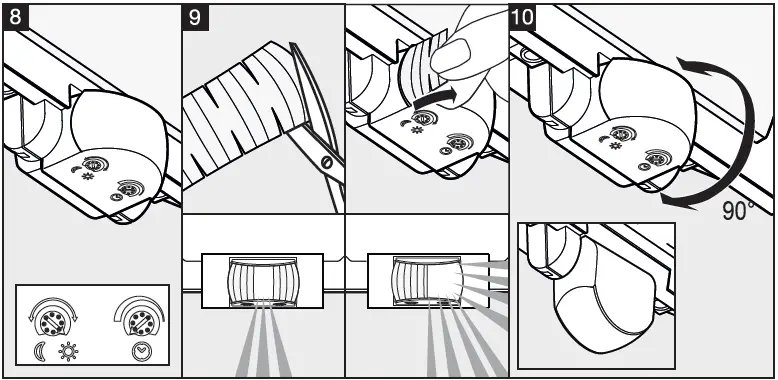 8

9

10

90°