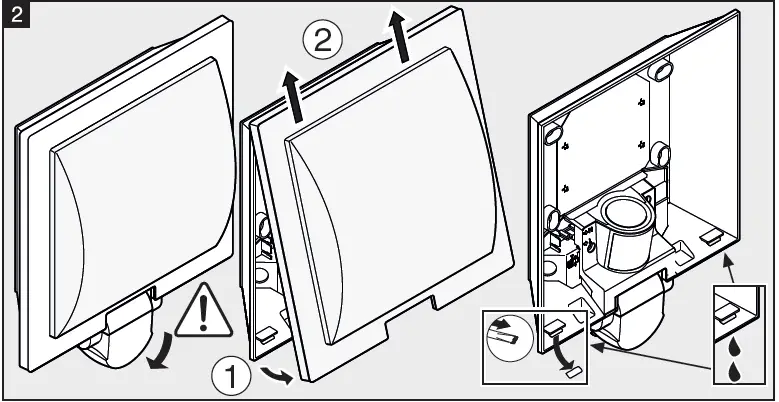 2

2

1