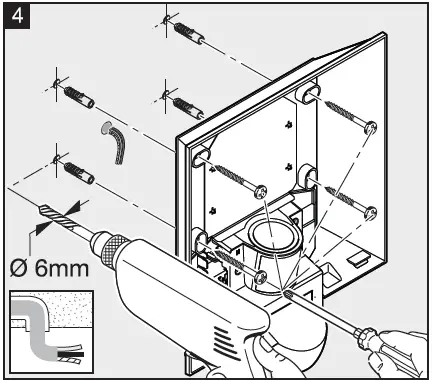 4

Ø 6mm