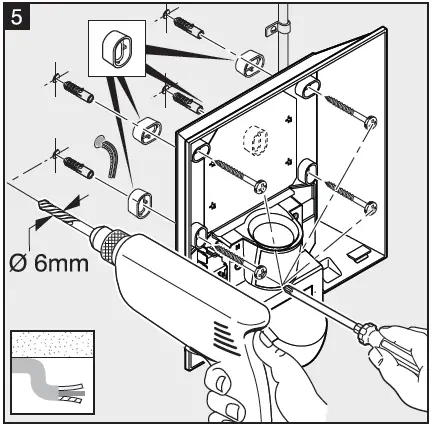 5

Ø 6mm