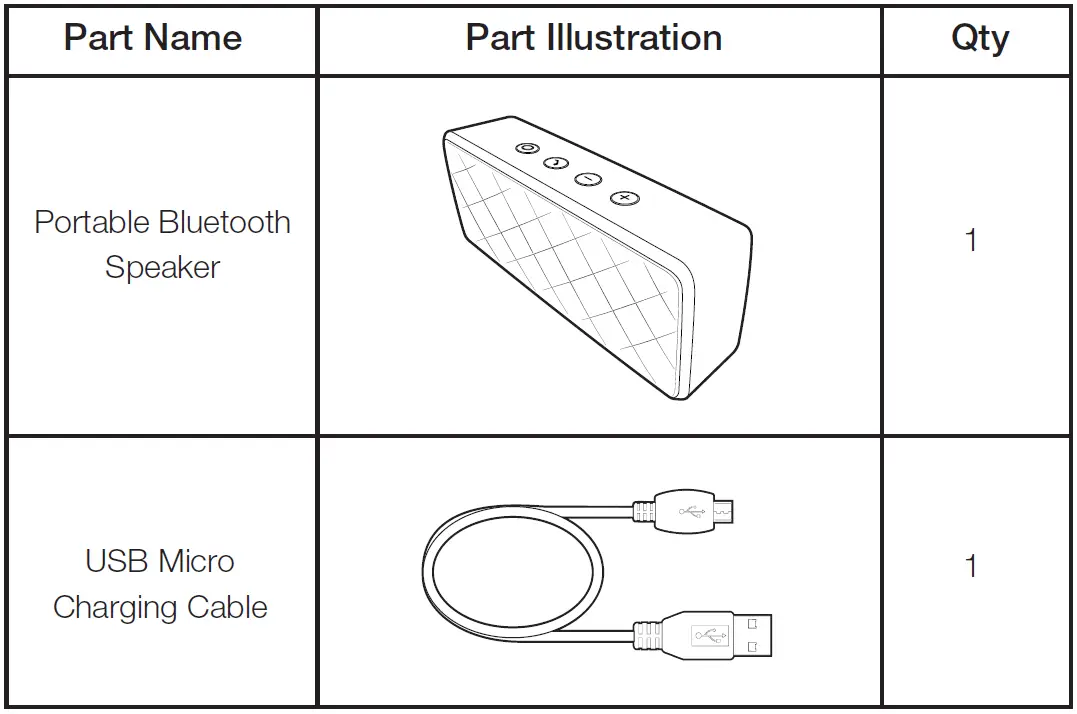 | Part Name | Part Illustration | Qty |
|---|---|---|
| Portable Bluetooth Speaker | | 1 |
| USB Micro Charging Cable | | 1 |