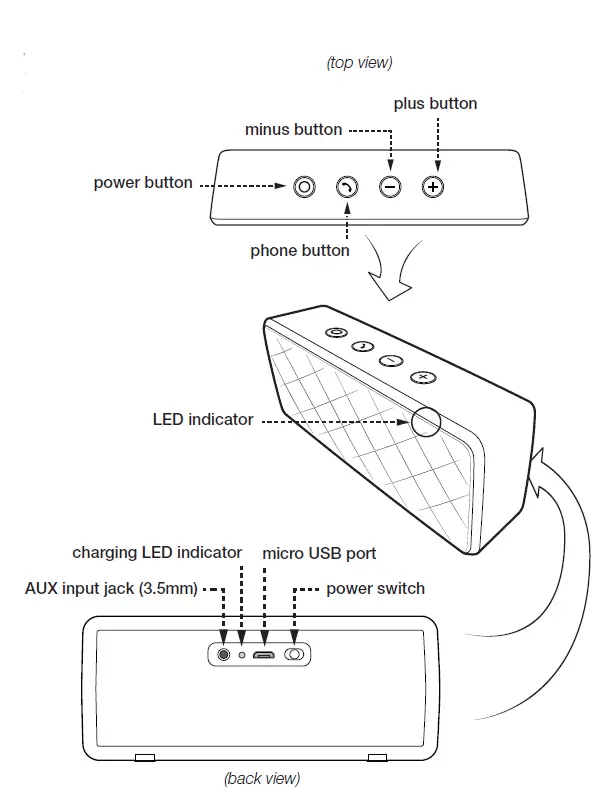 (top view)

plus button

minus button

power button

phone button

LED indicator

charging LED indicator

micro USB port

AUX input jack (3.5mm)

power switch

(back view)