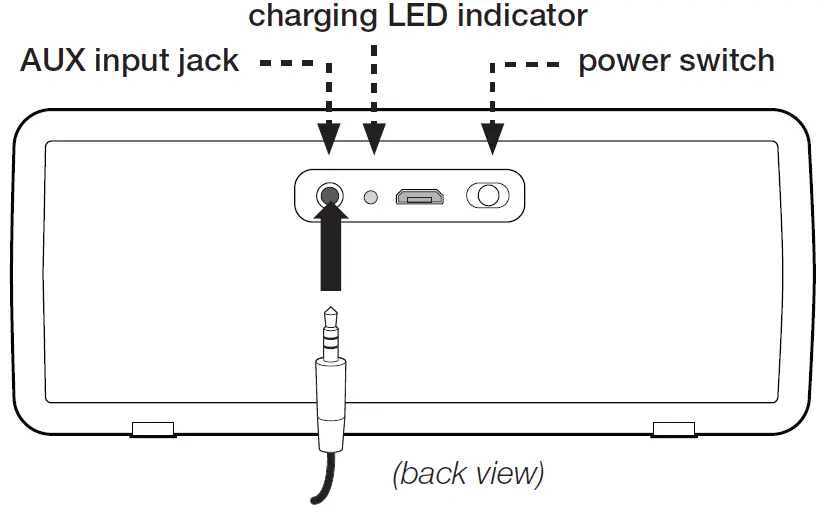 charging LED indicator
AUX input jack
power switch
(back view)