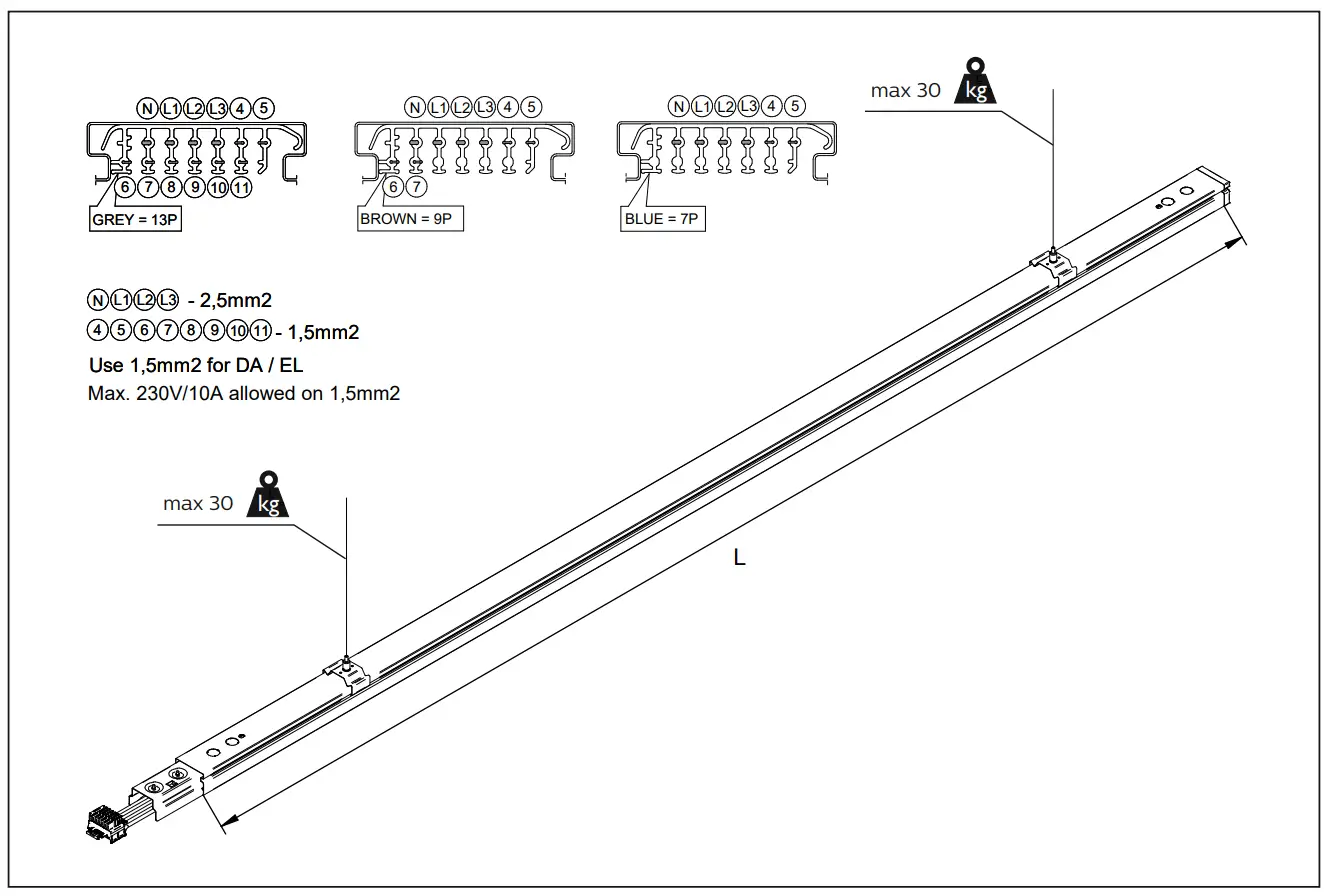 N L1 L2 L3 4 5

6 7 8 9 10 11

GREY = 13P

N L1 L2 L3 4 5

6 7

BROWN = 9P

N L1 L2 L3 4 5

BLUE = 7P

max 30 kg

N L1 L2 L3 - 2,5mm2

4 5 6 7 8 9 10 11 - 1,5mm2

Use 1,5mm2 for DA / EL

Max. 230V/10A allowed on 1,5mm2

max 30 kg

L