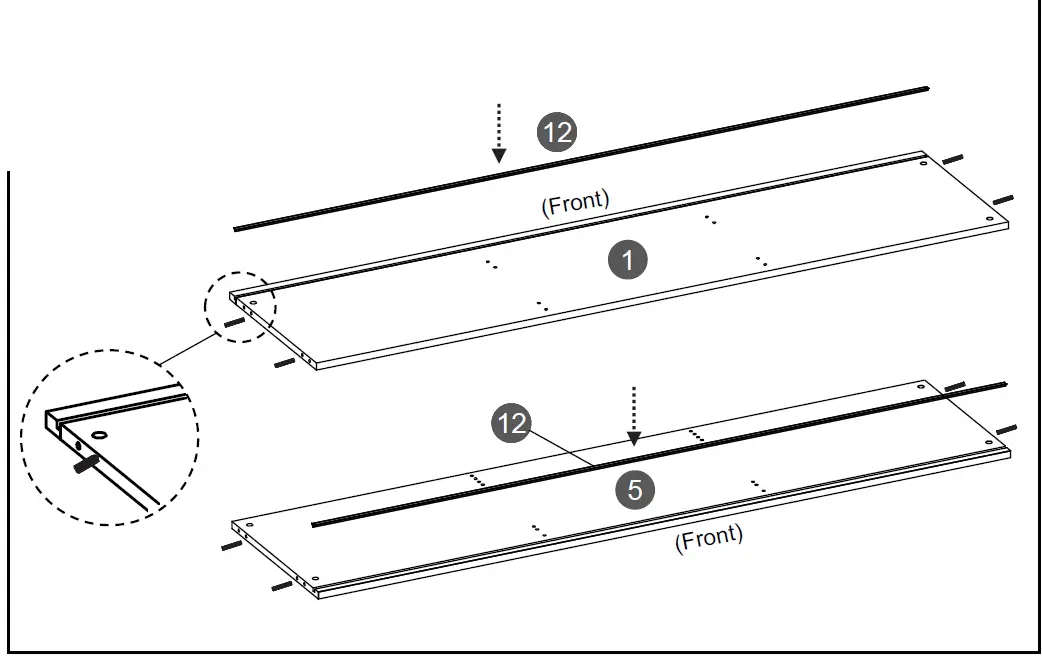 12

(Front)

1

12

5

(Front)