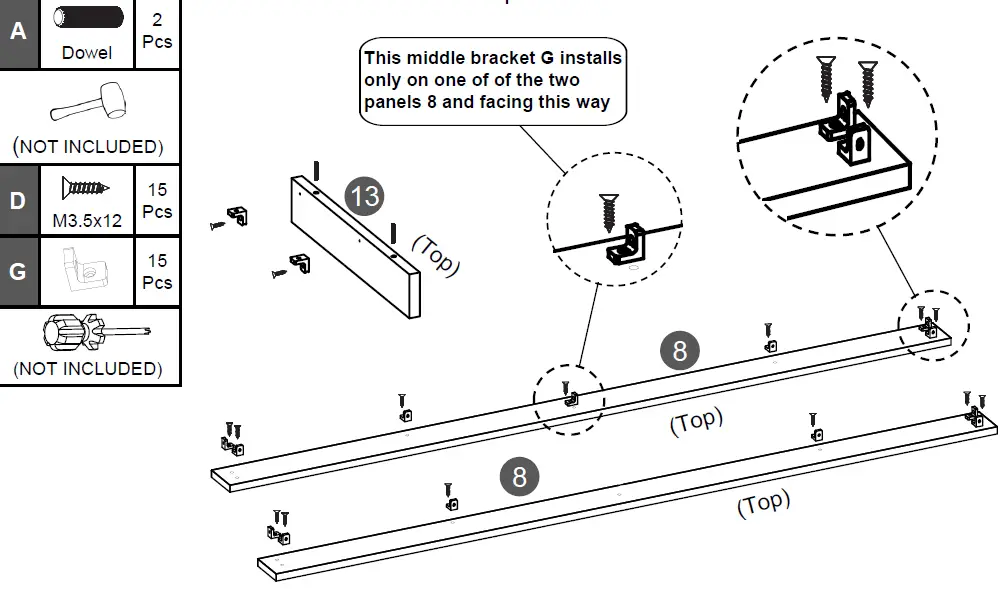 | A | Dowel | 2 Pcs |
|---|---|---|
| (NOT INCLUDED) | | |
| D | M3.5x12 | 15 Pcs |
| G | | 15 Pcs |
| (NOT INCLUDED) | | |

This middle bracket G installs only on one of of the two panels 8 and facing this way

13

(Top)

8

(Top)

8

(Top)