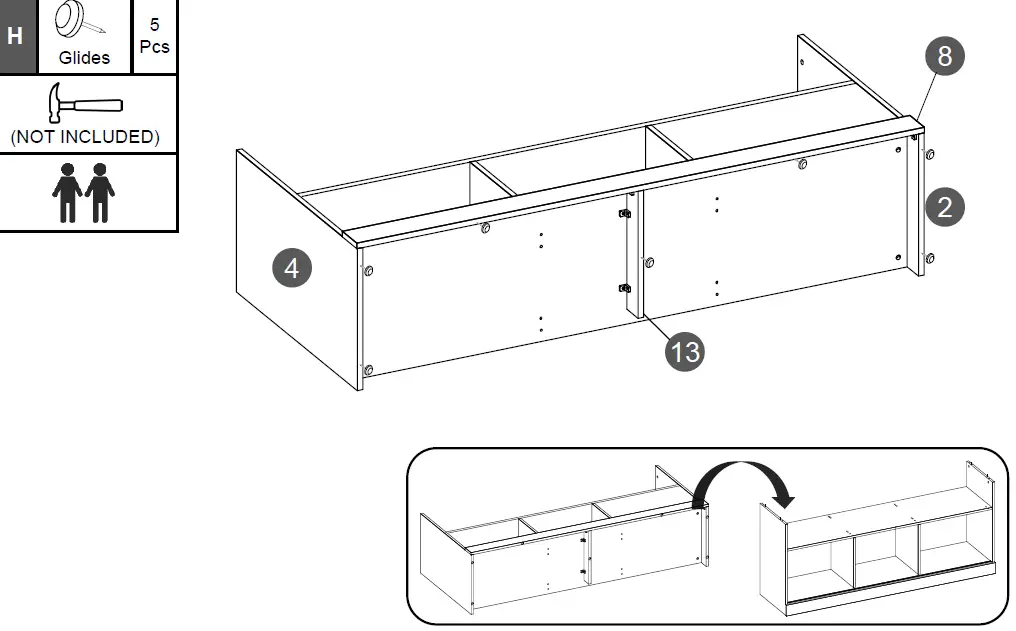 H
Glides
5
Pcs
(NOT INCLUDED)
8
2
4
13