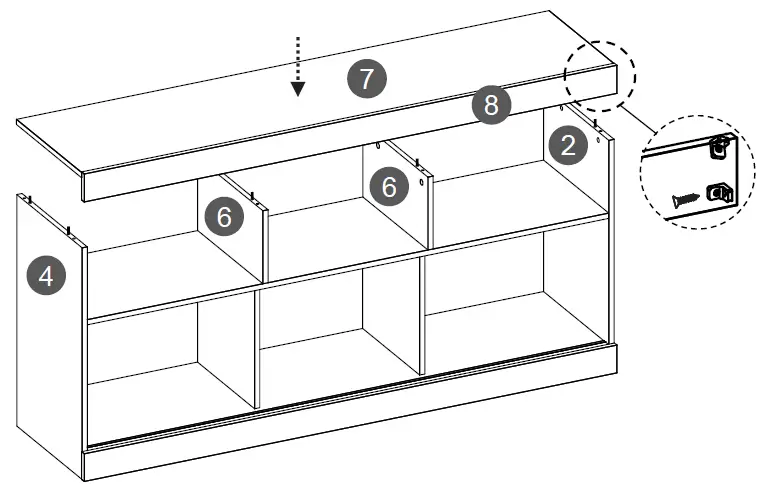 7
8
2
6
6
4