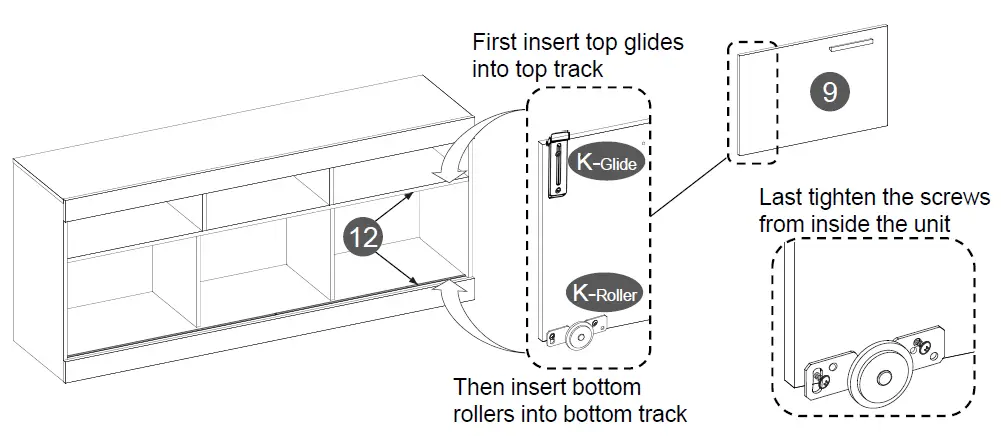 First insert top glides into top track

9

K-Glide

12

K-Roller

Last tighten the screws from inside the unit

Then insert bottom rollers into bottom track