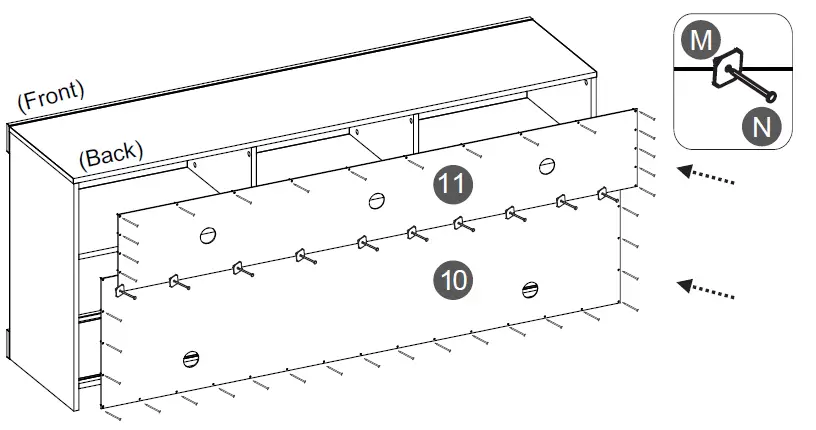 (Front)

(Back)

M

N

11

10