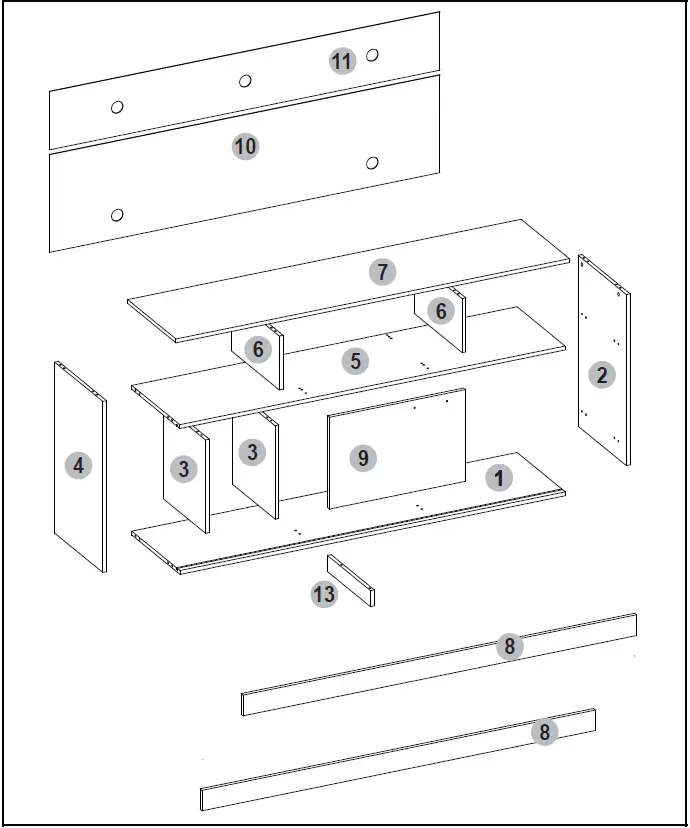 11
10
7
6
6
5
2
4
3
3
9
1
13
8
8