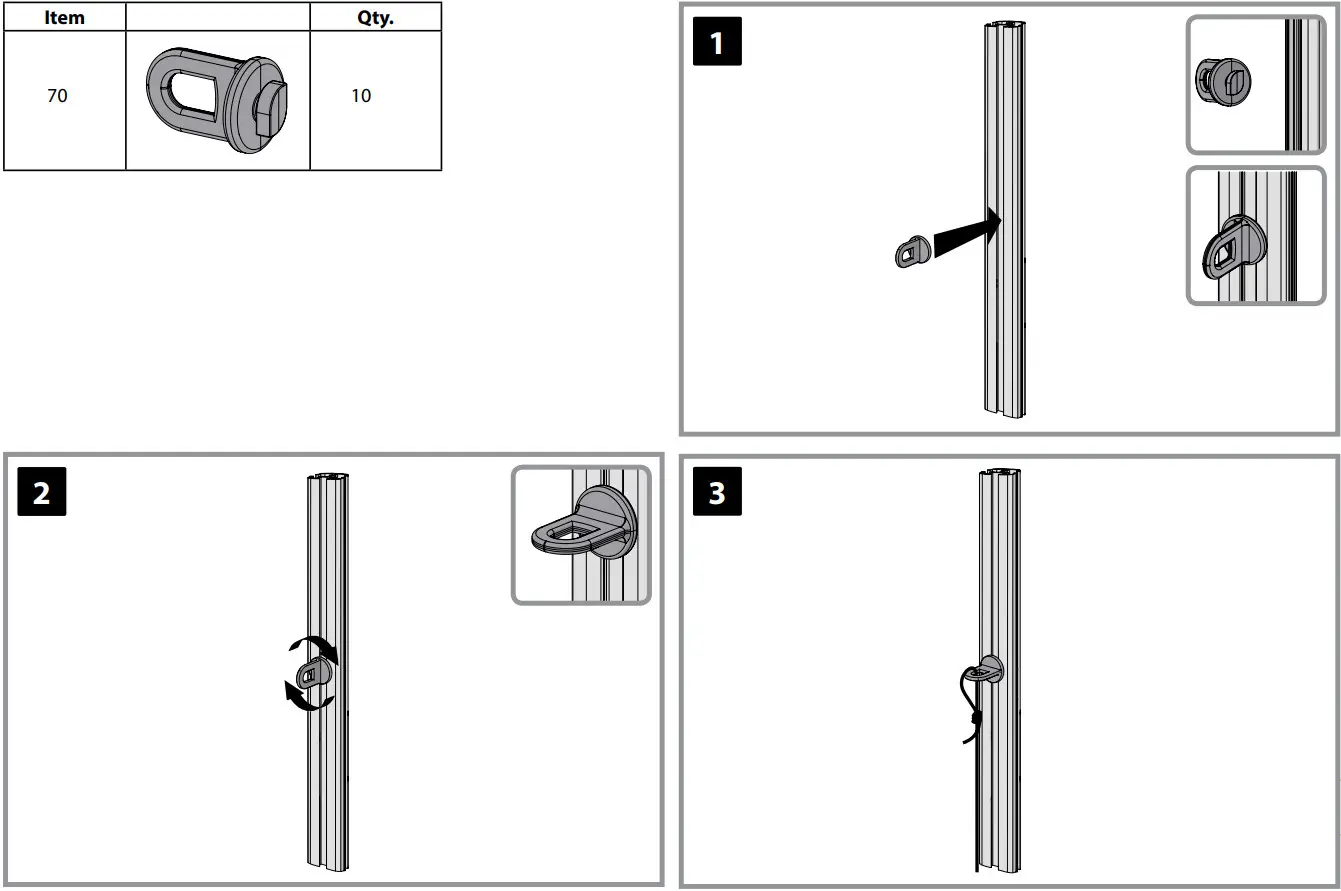 | Item | | Qty. |
|---|---|---|
| 70 | | 10 |

1

2

3