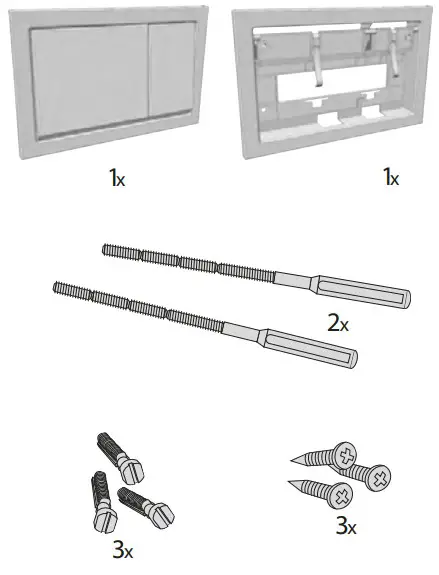 1x

1x

2x

3x

3x