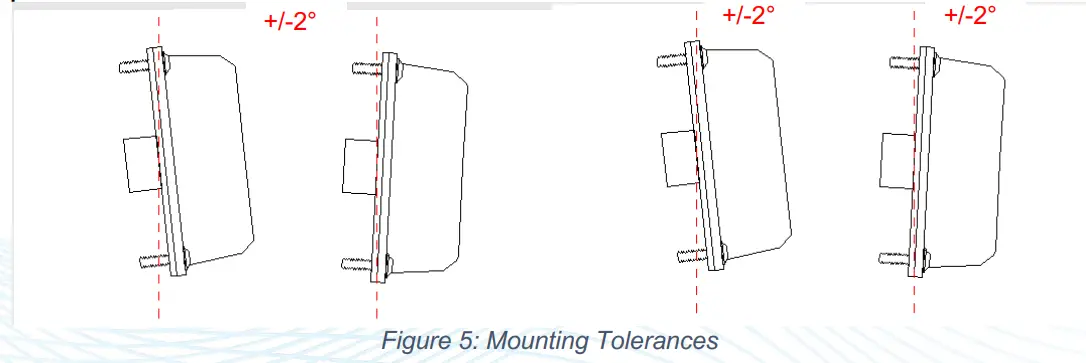 +/-2°

+/-2°

+/-2°

Figure 5: Mounting Tolerances