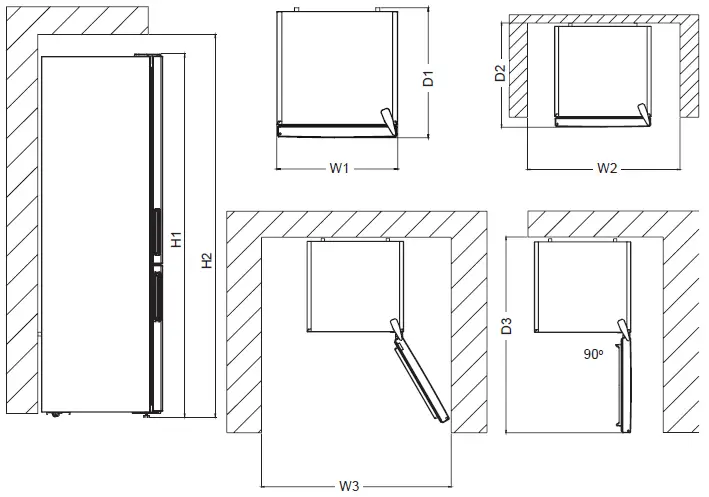 H1

H2

D1

W1

D2

W2

W3

D3

90º