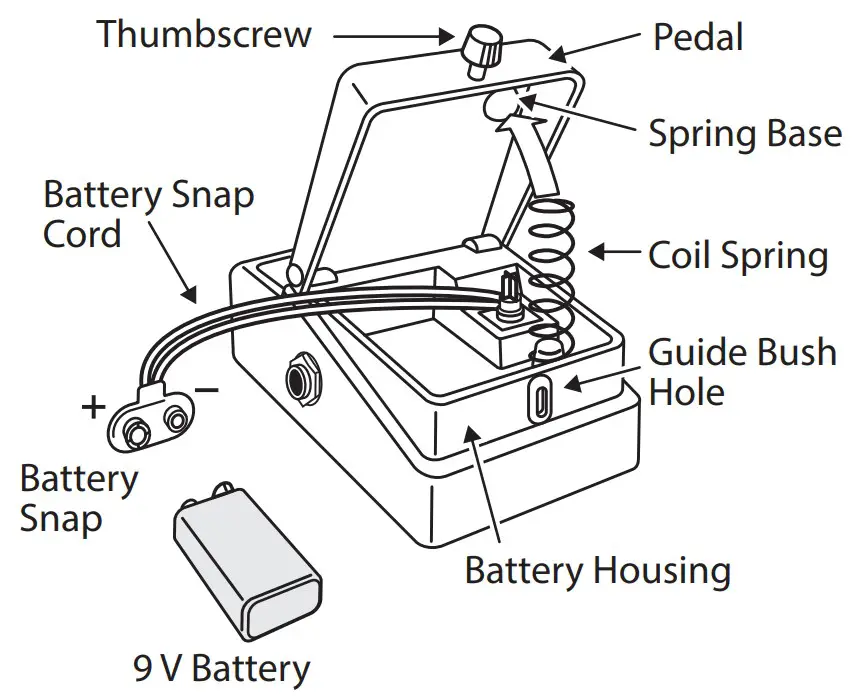 Thumbscrew

Pedal

Spring Base

Battery Snap Cord

Coil Spring

Guide Bush Hole

+

−

Battery Snap

Battery Housing

9 V Battery