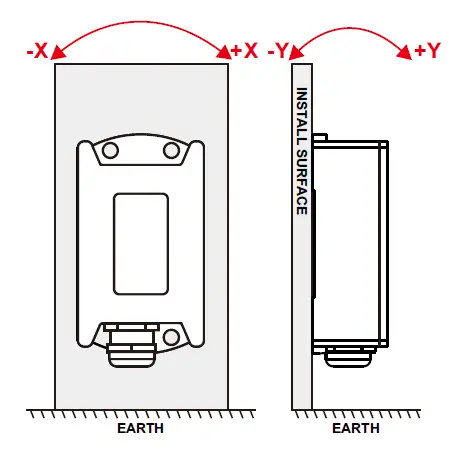 -X +X -Y +Y

INSTALL SURFACE

EARTH

EARTH