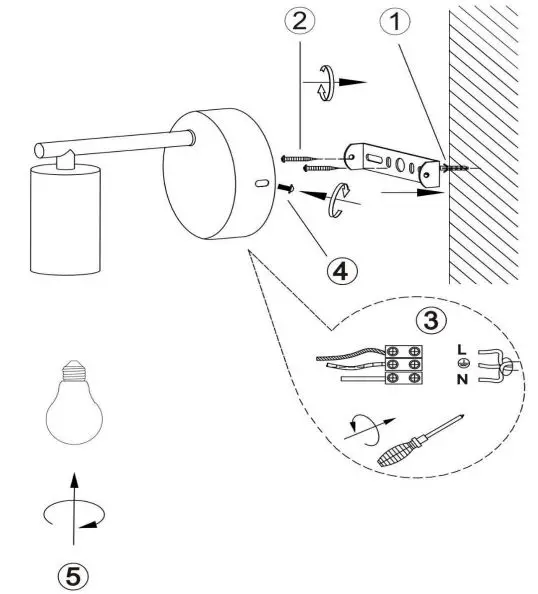 2
1
4
3
L
N
5