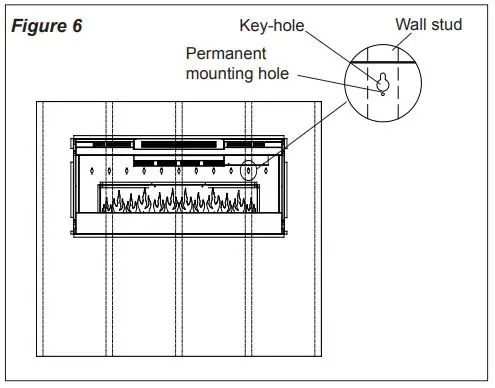 Figure 6

Key-hole

Wall stud

Permanent mounting hole