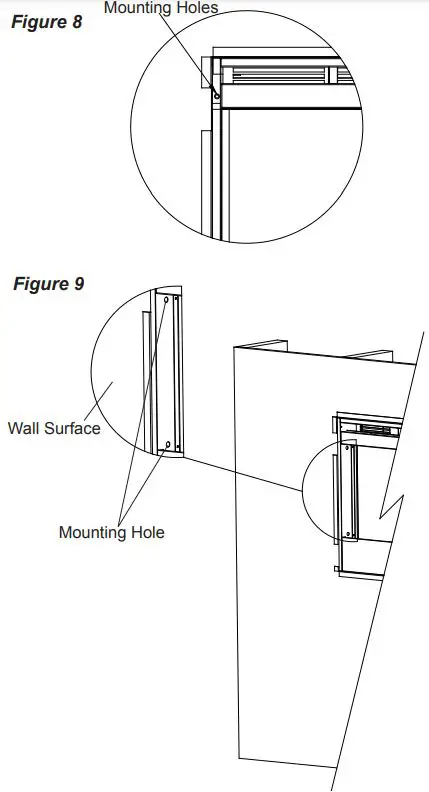 Figure 8

Mounting Holes

Figure 9

Wall Surface

Mounting Hole