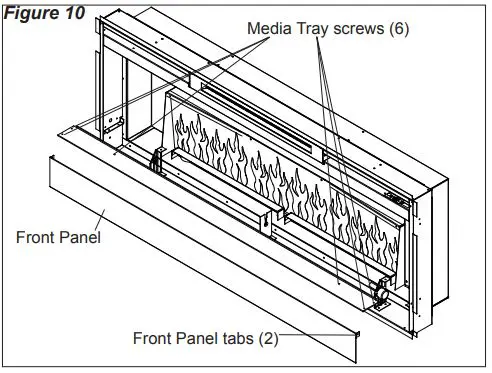 Figure 10

Media Tray screws (6)

Front Panel

Front Panel tabs (2)