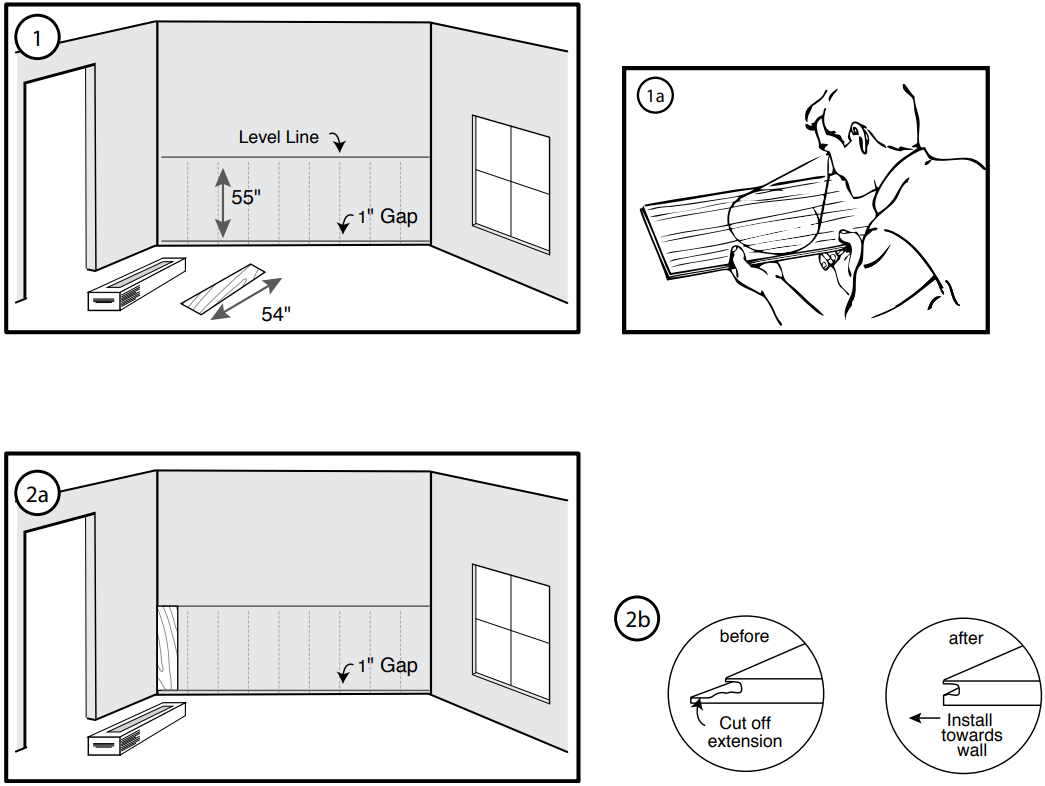 1

Level Line

55"

1" Gap

54"

1a

2a

1" Gap

2b

before

Cut off extension

after

Install towards wall