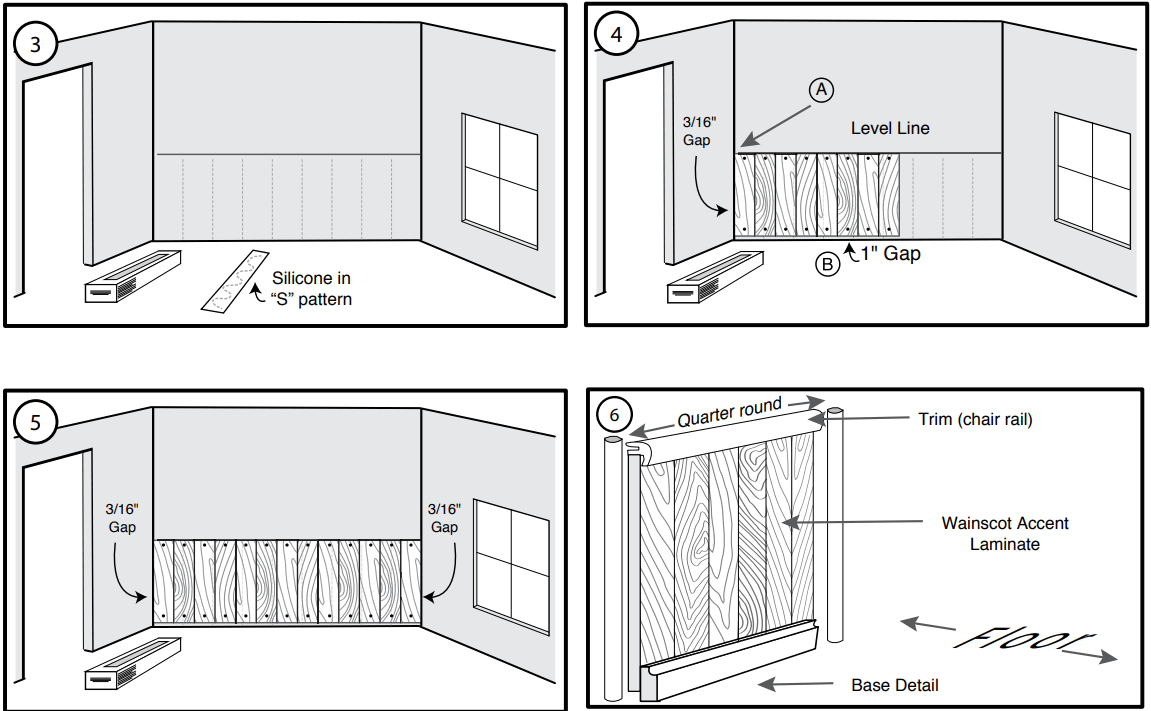 3

Silicone in "S" pattern

4

A

3/16" Gap

Level Line

B

1" Gap

5

3/16" Gap

3/16" Gap

6

Quarter round

Trim (chair rail)

Wainscot Accent Laminate

Floor

Base Detail