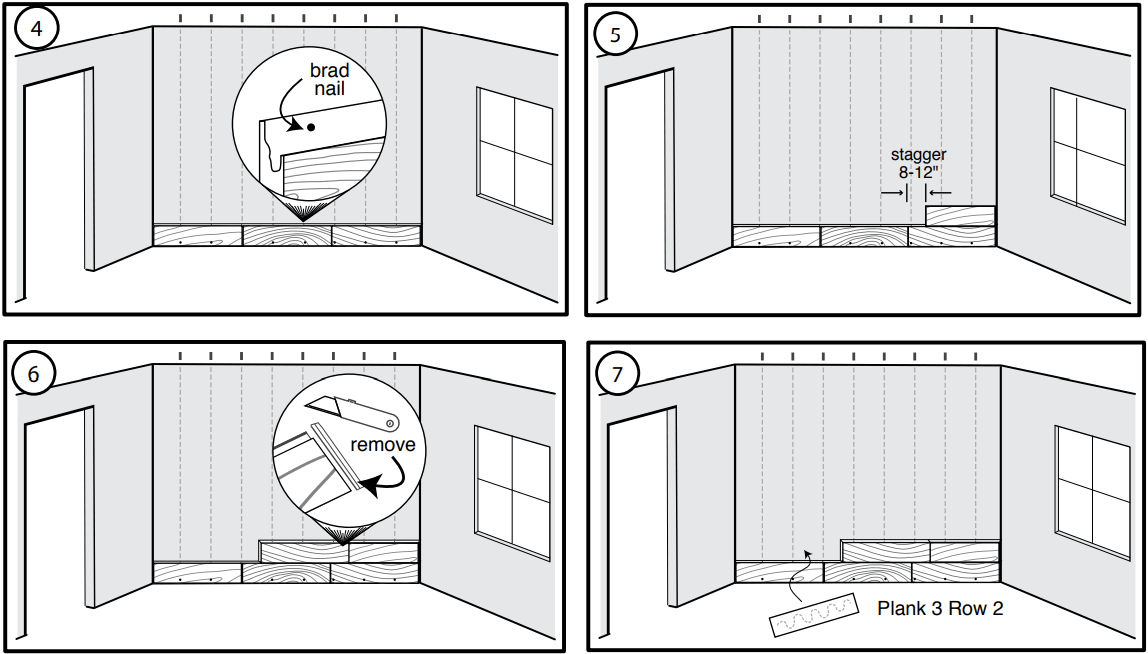 4

brad nail

5

stagger 8-12"

6

remove

7

Plank 3 Row 2