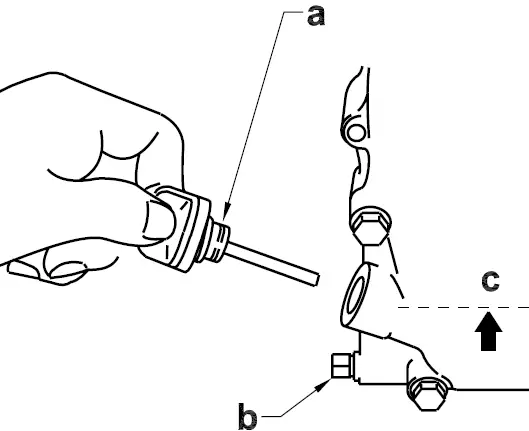 a

c

b