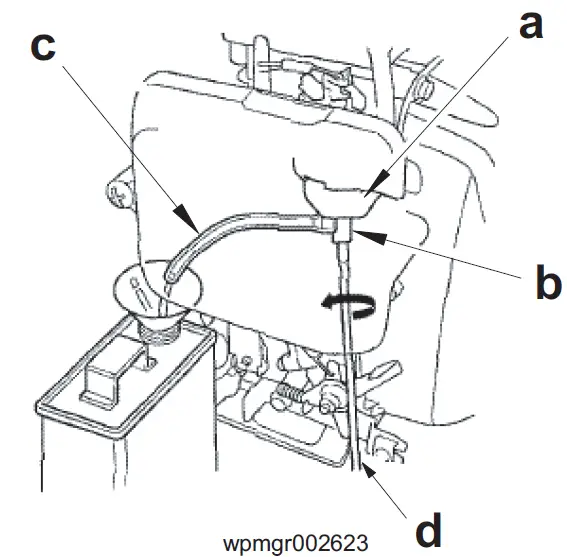 c
a
b
d
wpmgr002623