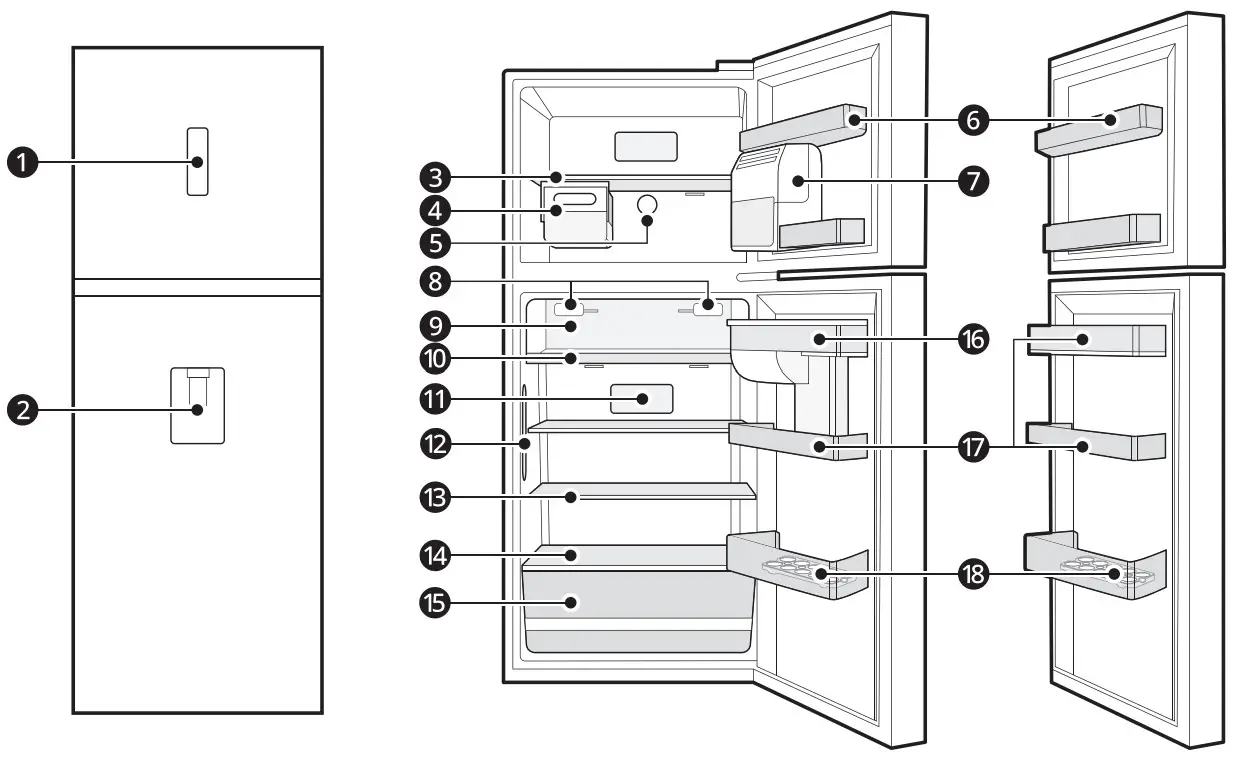 1
2
3
4
5
6
7
8
9
10
11
12
13
14
15
16
17
18