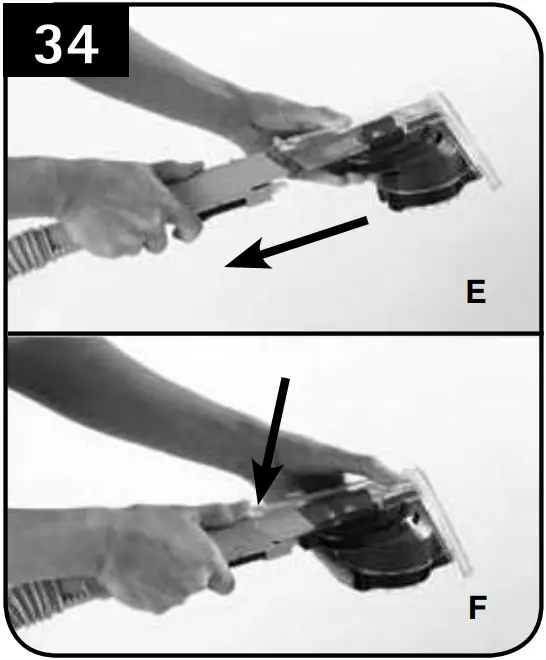 34

E

F