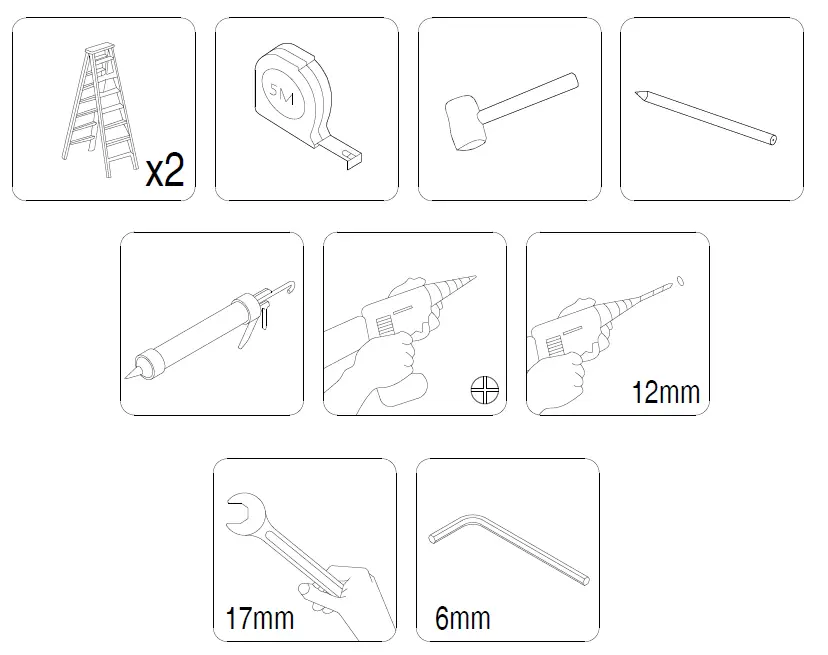 x2

5M

12mm

17mm

6mm