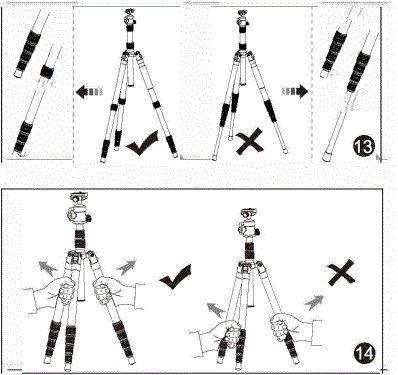 13

14